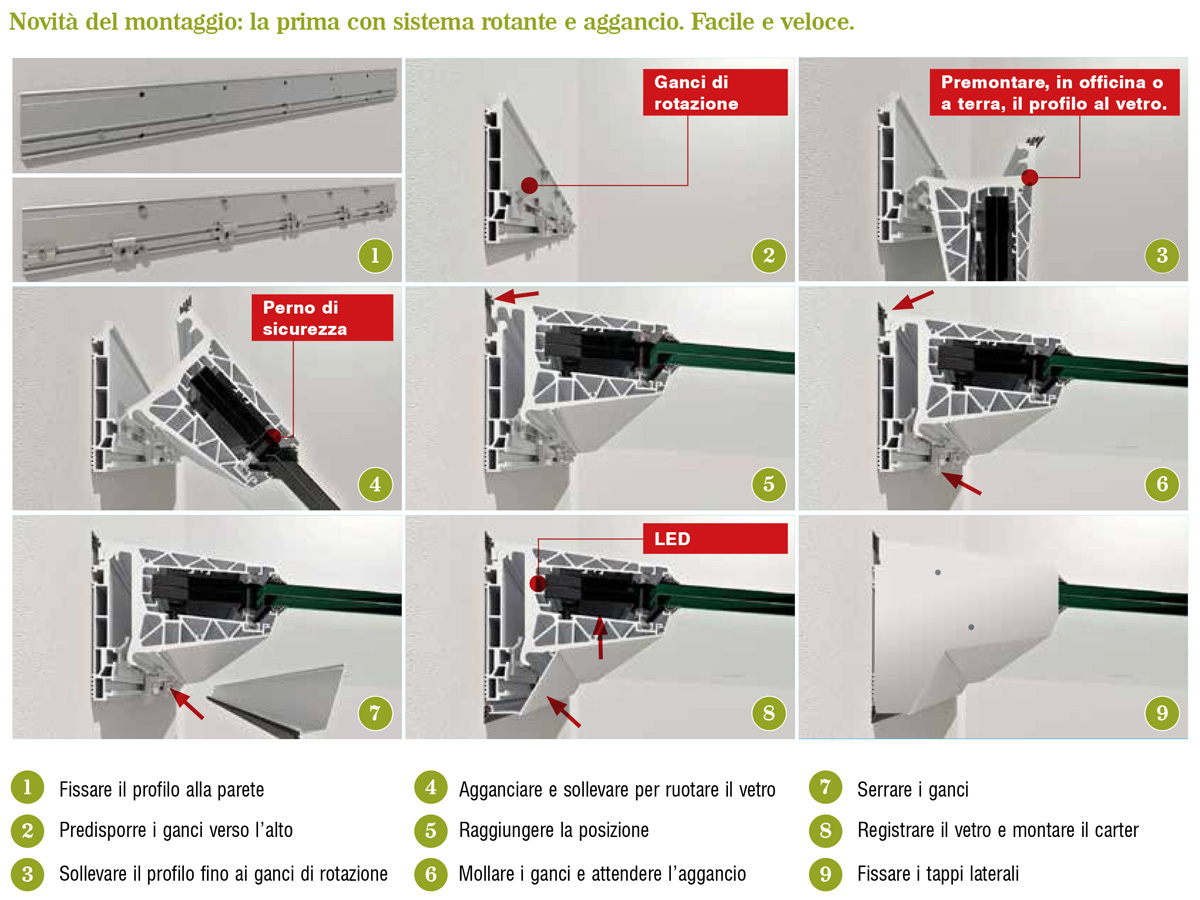 Novità del montaggio: la prima con sistema rotante e aggancio. Facile e veloce.

1

Ganci di rotazione

2

Premontare, in officina o a terra, il profilo al vetro.

3

Perno di sicurezza

4

5

6

7

LED

8

9

1 Fissare il profilo alla parete

2 Predisporre i ganci verso l'alto

3 Sollevare il profilo fino ai ganci di rotazione

4 Agganciare e sollevare per ruotare il vetro

5 Raggiungere la posizione

6 Mollare i ganci e attendere l'aggancio

7 Serrare i ganci

8 Registrare il vetro e montare il carter

9 Fissare i tappi laterali